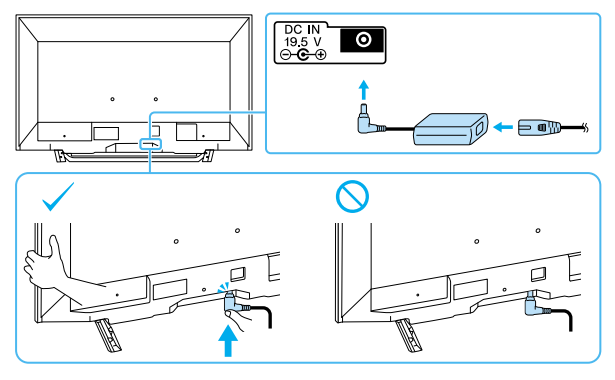 DC IN
19.5 V