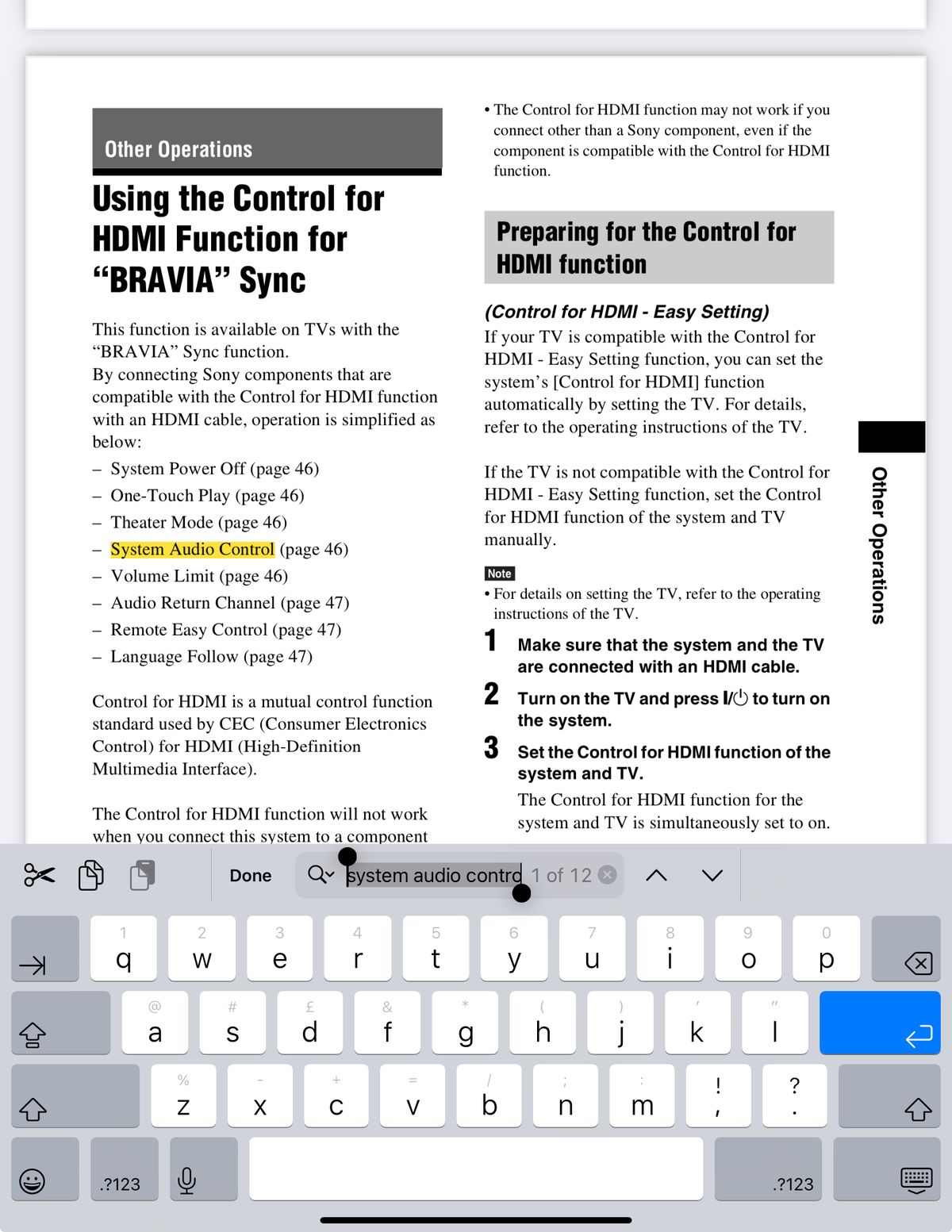 Other Operations

Using the Control for HDMI Function for “BRAVIA” Sync

This function is available on TVs with the “BRAVIA” Sync function.
By connecting Sony components that are compatible with the Control for HDMI function with an HDMI cable, operation is simplified as below:

– System Power Off (page 46)
– One-Touch Play (page 46)
– Theater Mode (page 46)
– System Audio Control (page 46)
– Volume Limit (page 46)
– Audio Return Channel (page 47)
– Remote Easy Control (page 47)
– Language Follow (page 47)

Control for HDMI is a mutual control function standard used by CEC (Consumer Electronics Control) for HDMI (High-Definition Multimedia Interface).

The Control for HDMI function will not work when you connect this system to a component

• The Control for HDMI function may not work if you connect other than a Sony component, even if the component is compatible with the Control for HDMI function.

Preparing for the Control for HDMI function

(Control for HDMI - Easy Setting)
If your TV is compatible with the Control for HDMI - Easy Setting function, you can set the system’s [Control for HDMI] function automatically by setting the TV. For details, refer to the operating instructions of the TV.

If the TV is not compatible with the Control for HDMI - Easy Setting function, set the Control for HDMI function of the system and TV manually.

Note
• For details on setting the TV, refer to the operating instructions of the TV.

1 Make sure that the system and the TV are connected with an HDMI cable.

2 Turn on the TV and press I/⏻ to turn on the system.

3 Set the Control for HDMI function of the system and TV.
The Control for HDMI function for the system and TV is simultaneously set to on.

Other Operations

Done system audio contro 1 of 12

1 q 2 w 3 e 4 r 5 t 6 y 7 u 8 i 9 o 0 p
@ a # s £ d & f * g ( h ) j ' k " l
% z - x + c = v / b ; n : m ! , ? .
.?123 .?123